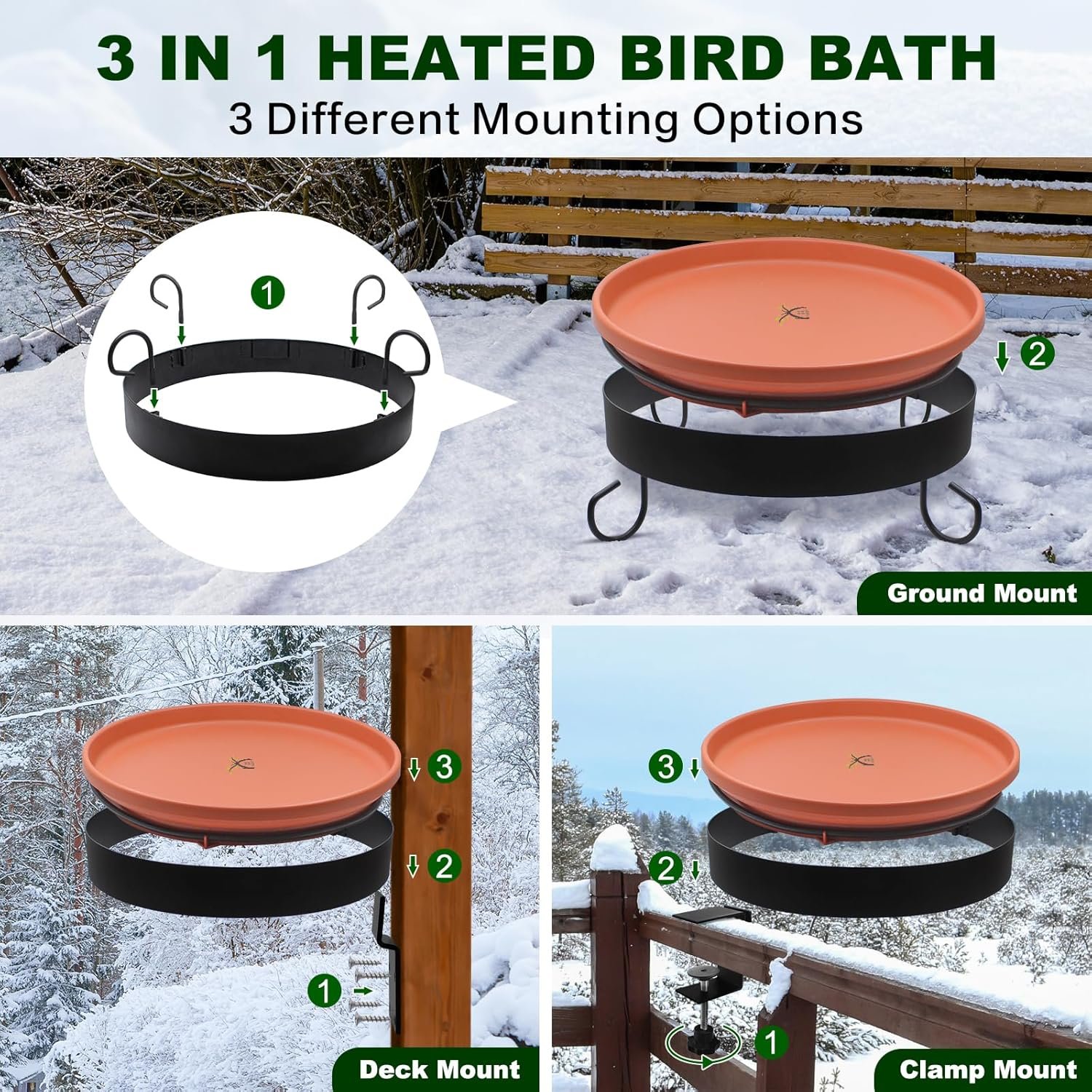 3 IN 1 HEATED BIRD BATH
3 Different Mounting Options

1

2

Ground Mount

3

2

1

Deck Mount

3

2

1

Clamp Mount